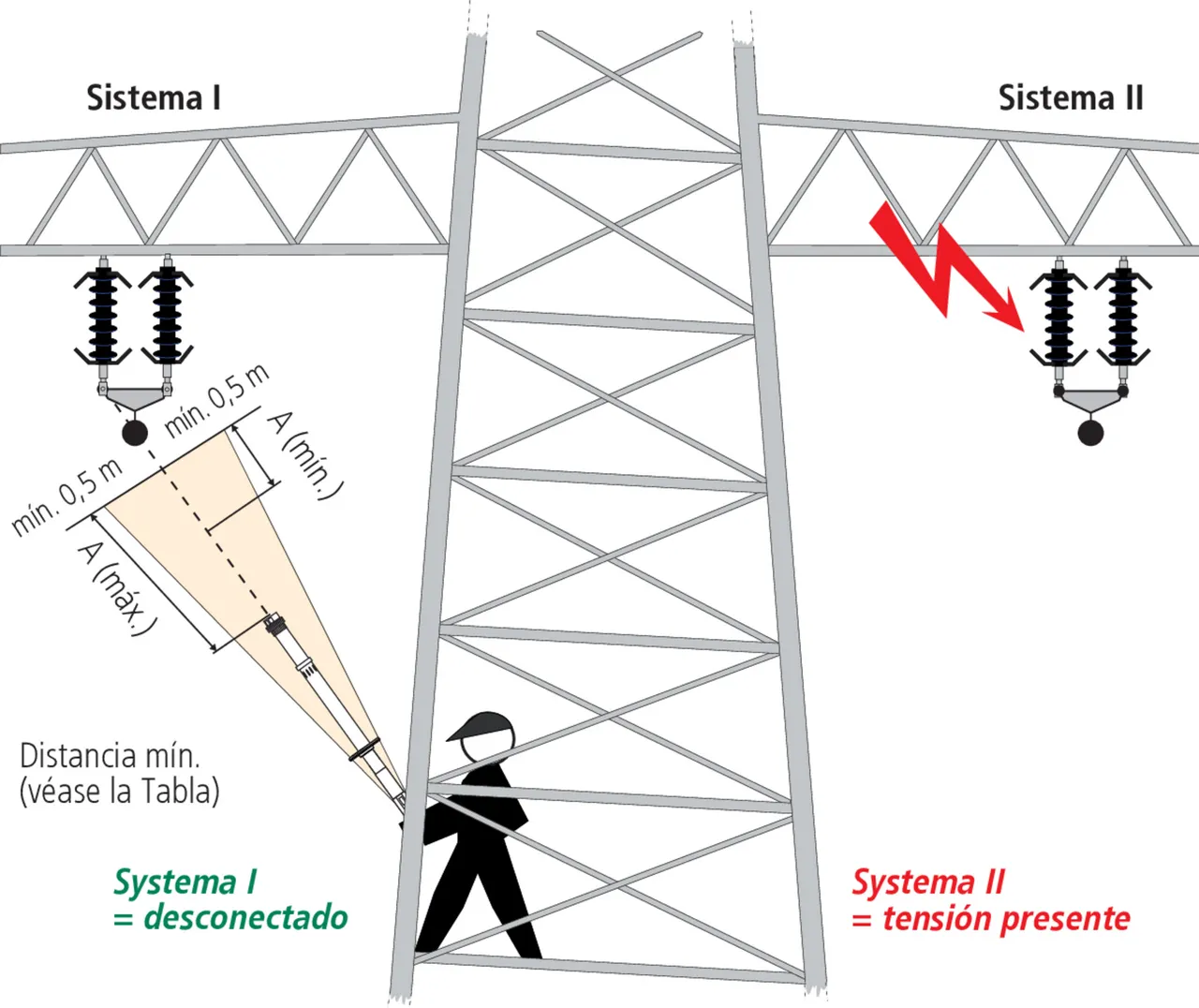 Sistema I

Sistema II

mín. 0,5 m

mín. 0,5 m

A (mín.)

A (máx.)

Distancia mín.
(véase la Tabla)

Systema I
= desconectado

Systema II
= tensión presente